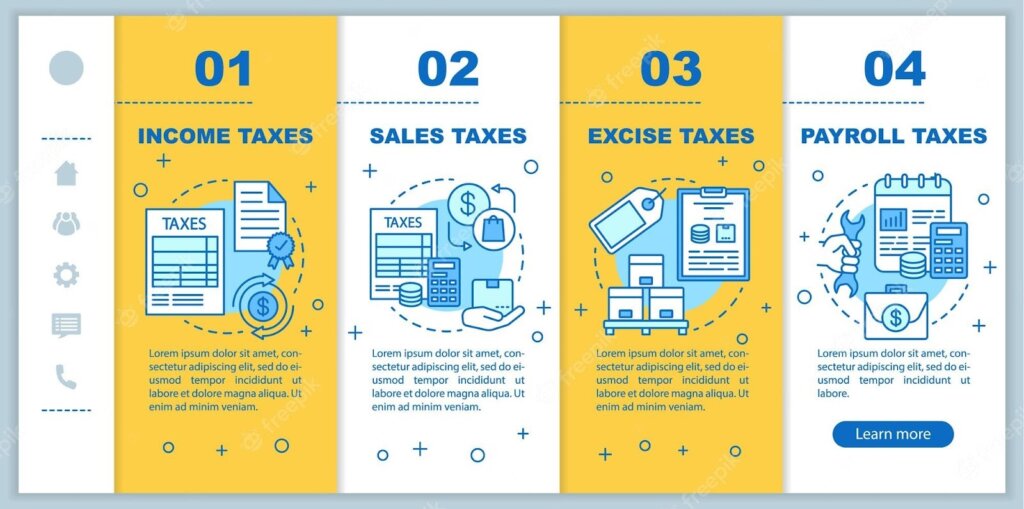 01

INCOME TAXES

TAXES

Lorem ipsum dolor sit amet, consectetur adipiscing elit, sed do eiusmod tempor incididunt ut labore et dolore magna aliqua. Ut enim ad minim veniam.

02

SALES TAXES

TAXES

Lorem ipsum dolor sit amet, consectetur adipiscing elit, sed do eiusmod tempor incididunt ut labore et dolore magna aliqua. Ut enim ad minim veniam.

03

EXCISE TAXES

Lorem ipsum dolor sit amet, consectetur adipiscing elit, sed do eiusmod tempor incididunt ut labore et dolore magna aliqua. Ut enim ad minim veniam.

04

PAYROLL TAXES

Lorem ipsum dolor sit amet, consectetur adipiscing elit, sed do eiusmod tempor incididunt ut labore.

Learn more

freepik