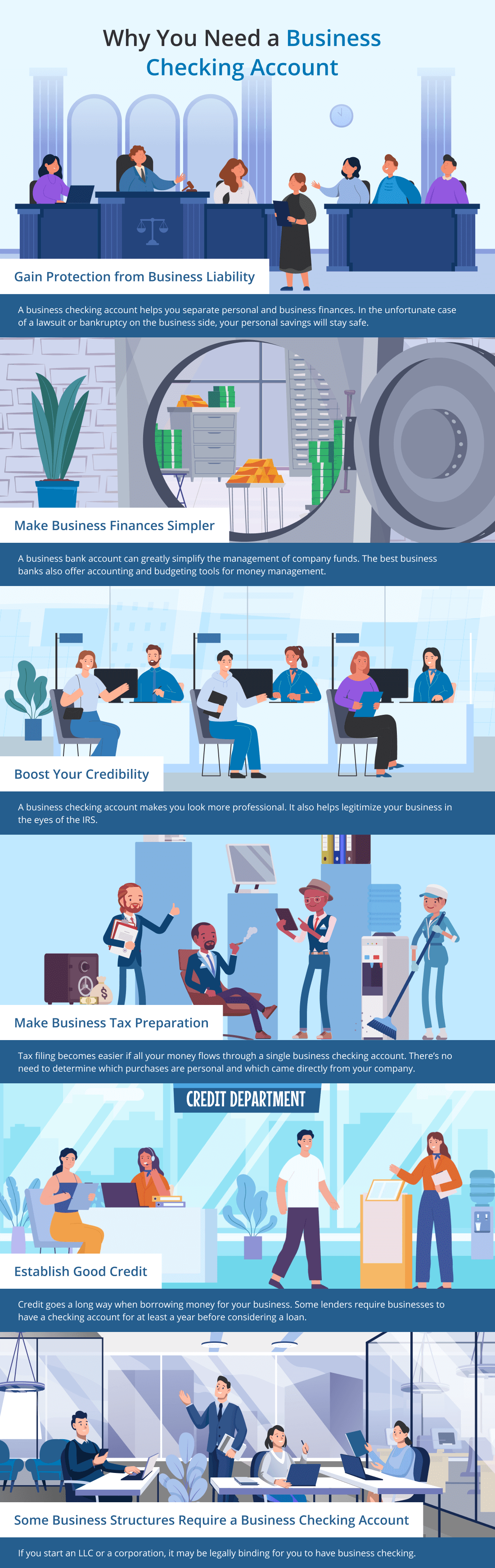 Why You Need a Business Checking Account

Gain Protection from Business Liability

A business checking account helps you separate personal and business finances. In the unfortunate case of a lawsuit or bankruptcy on the business side, your personal savings will stay safe.

Make Business Finances Simpler

A business bank account can greatly simplify the management of company funds. The best business banks also offer accounting and budgeting tools for money management.

Boost Your Credibility

A business checking account makes you look more professional. It also helps legitimize your business in the eyes of the IRS.

Make Business Tax Preparation

Tax filing becomes easier if all your money flows through a single business checking account. There's no need to determine which purchases are personal and which came directly from your company.

CREDIT DEPARTMENT

Establish Good Credit

Credit goes a long way when borrowing money for your business. Some lenders require businesses to have a checking account for at least a year before considering a loan.

Some Business Structures Require a Business Checking Account

If you start an LLC or a corporation, it may be legally binding for you to have business checking.