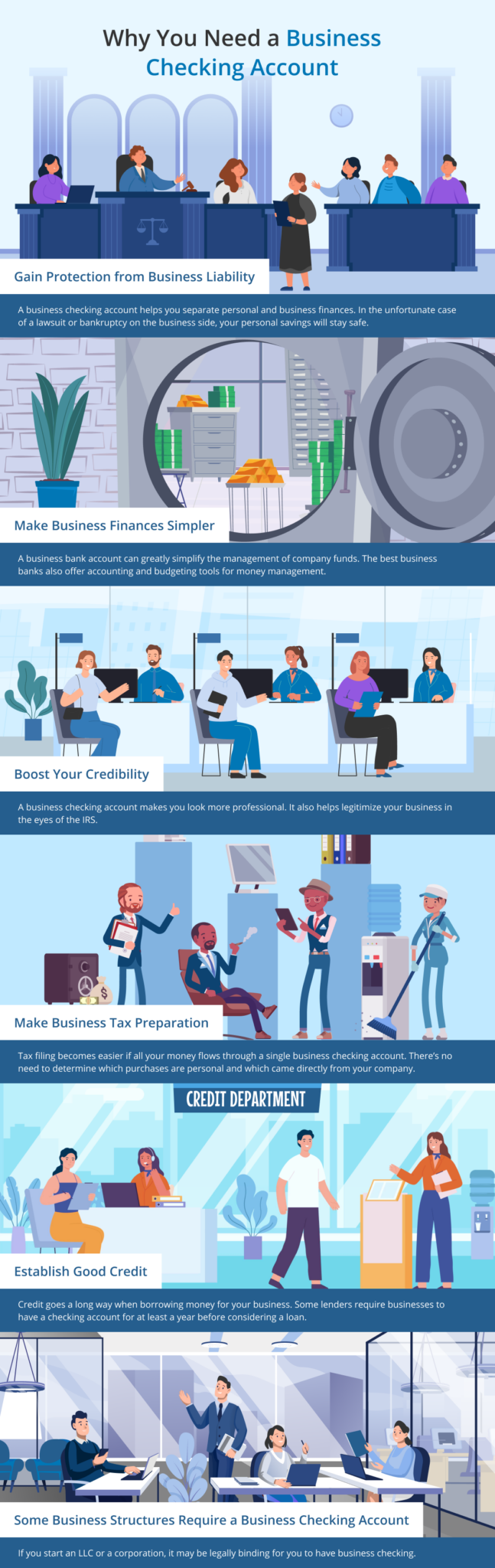 Why You Need a Business Checking Account

Gain Protection from Business Liability

A business checking account helps you separate personal and business finances. In the unfortunate case of a lawsuit or bankruptcy on the business side, your personal savings will stay safe.

Make Business Finances Simpler

A business bank account can greatly simplify the management of company funds. The best business banks also offer accounting and budgeting tools for money management.

Boost Your Credibility

A business checking account makes you look more professional. It also helps legitimize your business in the eyes of the IRS.

Make Business Tax Preparation

Tax filing becomes easier if all your money flows through a single business checking account. There's no need to determine which purchases are personal and which came directly from your company.

CREDIT DEPARTMENT

Establish Good Credit

Credit goes a long way when borrowing money for your business. Some lenders require businesses to have a checking account for at least a year before considering a loan.

Some Business Structures Require a Business Checking Account

If you start an LLC or a corporation, it may be legally binding for you to have business checking.