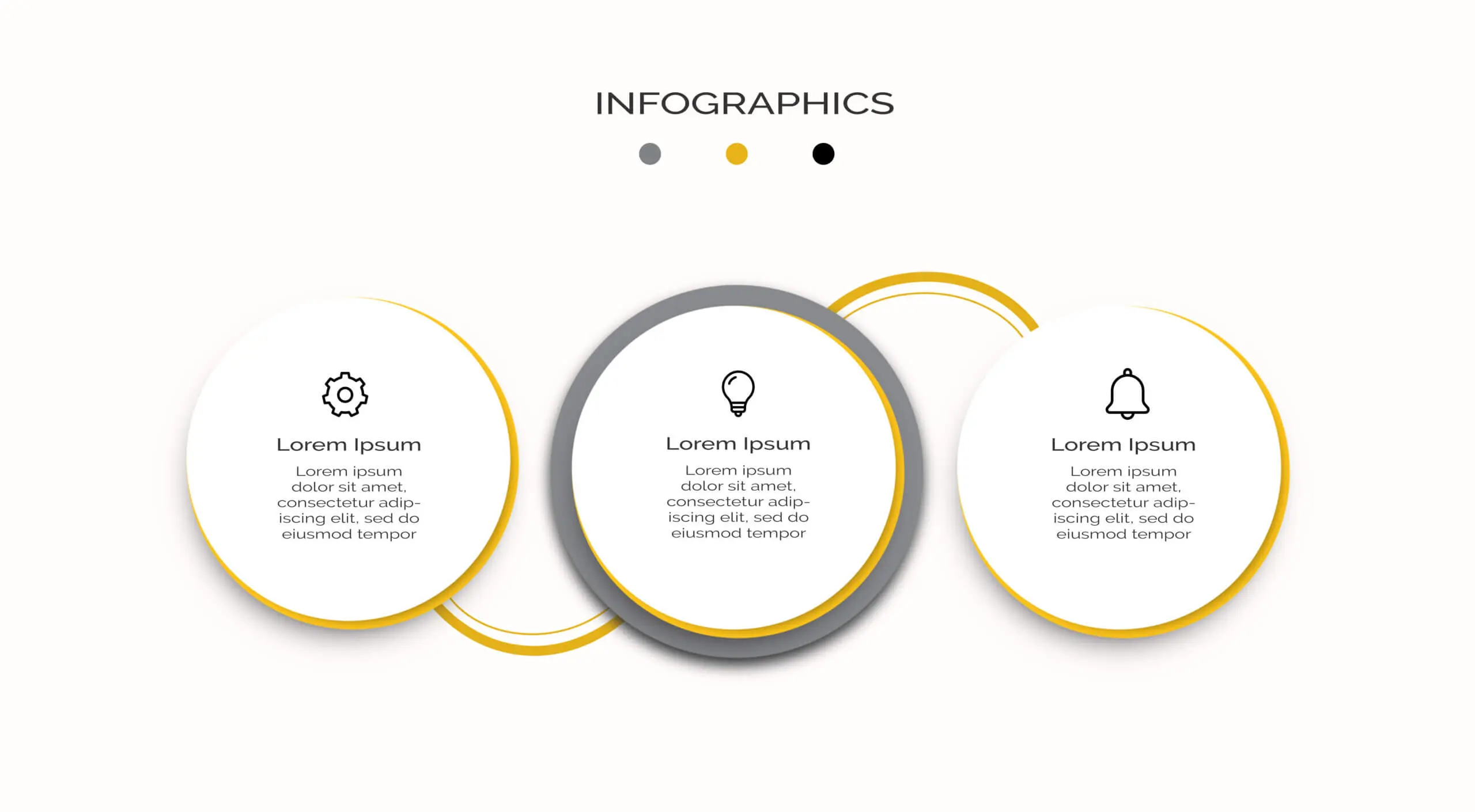 INFOGRAPHICS

Lorem Ipsum

Lorem ipsum dolor sit amet, consectetur adipiscing elit, sed do eiusmod tempor

Lorem Ipsum

Lorem ipsum dolor sit amet, consectetur adipiscing elit, sed do eiusmod tempor

Lorem Ipsum

Lorem ipsum dolor sit amet, consectetur adipiscing elit, sed do eiusmod tempor